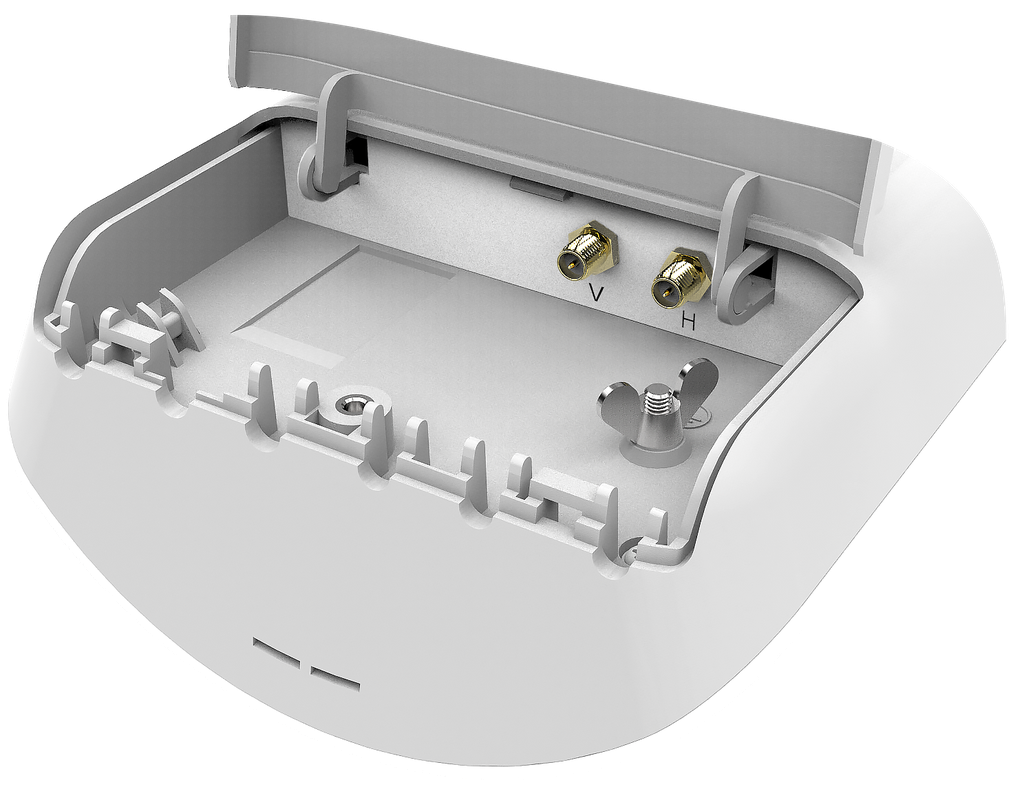 V
H